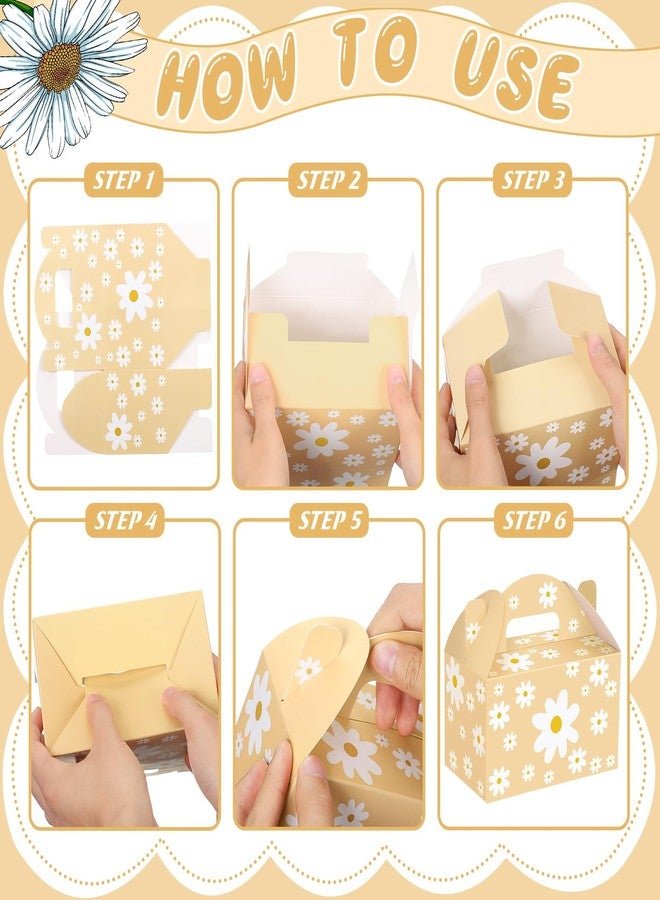 HOW TO USE

STEP 1

STEP 2

STEP 3

STEP 4

STEP 5

STEP 6